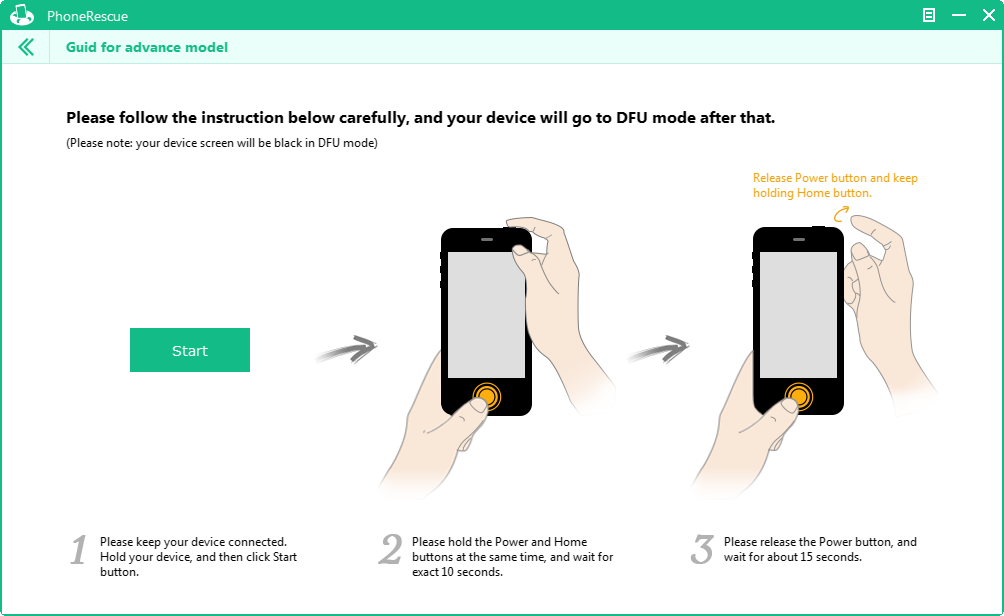 PhoneRescue

Guid for advance model

Please follow the instruction below carefully, and your device will go to DFU mode after that.

(Please note: your device screen will be black in DFU mode)

Release Power button and keep holding Home button.

Start

1 Please keep your device connected. Hold your device, and then click Start button.

2 Please hold the Power and Home buttons at the same time, and wait for exact 10 seconds.

3 Please release the Power button, and wait for about 15 seconds.