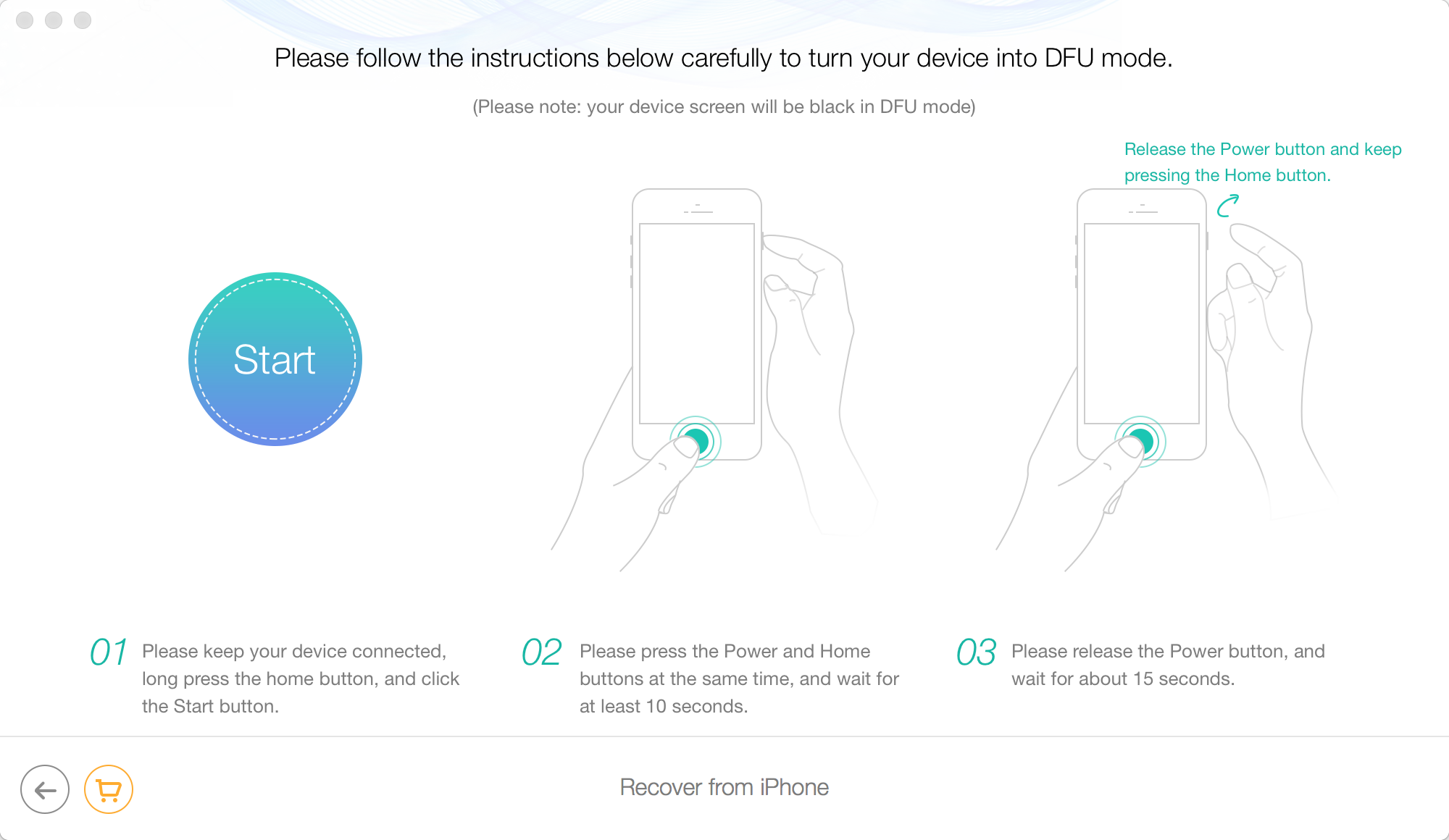 Please follow the instructions below carefully to turn your device into DFU mode.

(Please note: your device screen will be black in DFU mode)

Release the Power button and keep pressing the Home button.

Start

01 Please keep your device connected, long press the home button, and click the Start button.

02 Please press the Power and Home buttons at the same time, and wait for at least 10 seconds.

03 Please release the Power button, and wait for about 15 seconds.

Recover from iPhone